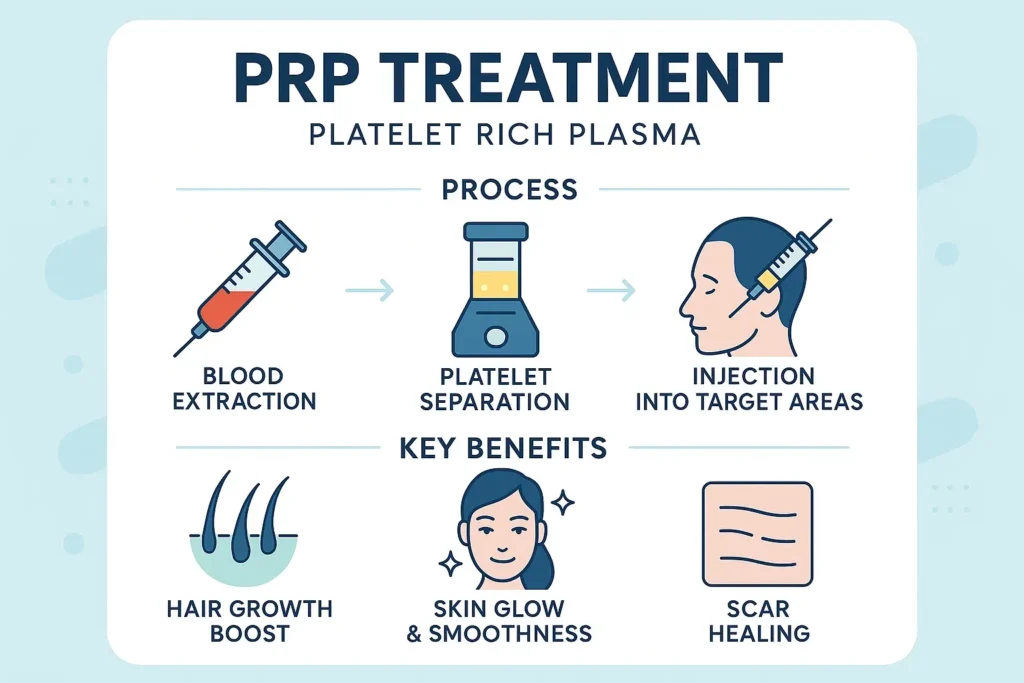 PRP TREATMENT
PLATELET RICH PLASMA

PROCESS

BLOOD EXTRACTION

PLATELET SEPARATION

INJECTION INTO TARGET AREAS

KEY BENEFITS

HAIR GROWTH BOOST

SKIN GLOW & SMOOTHNESS

SCAR HEALING